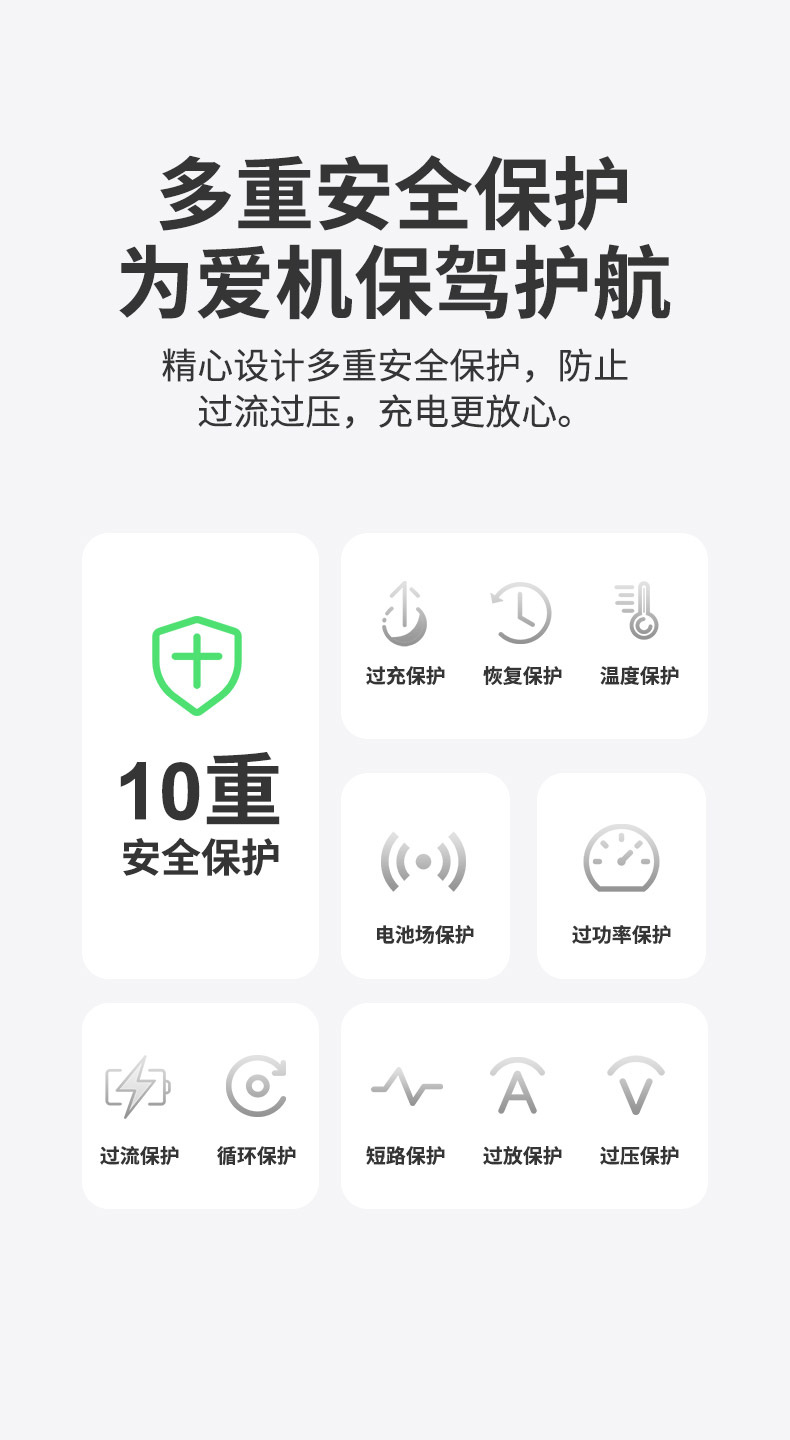 多重安全保护
为爱机保驾护航

精心设计多重安全保护，防止过流过压，充电更放心。

10重
安全保护

过充保护
恢复保护
温度保护

电池场保护

过功率保护

过流保护
循环保护

短路保护
过放保护
过压保护